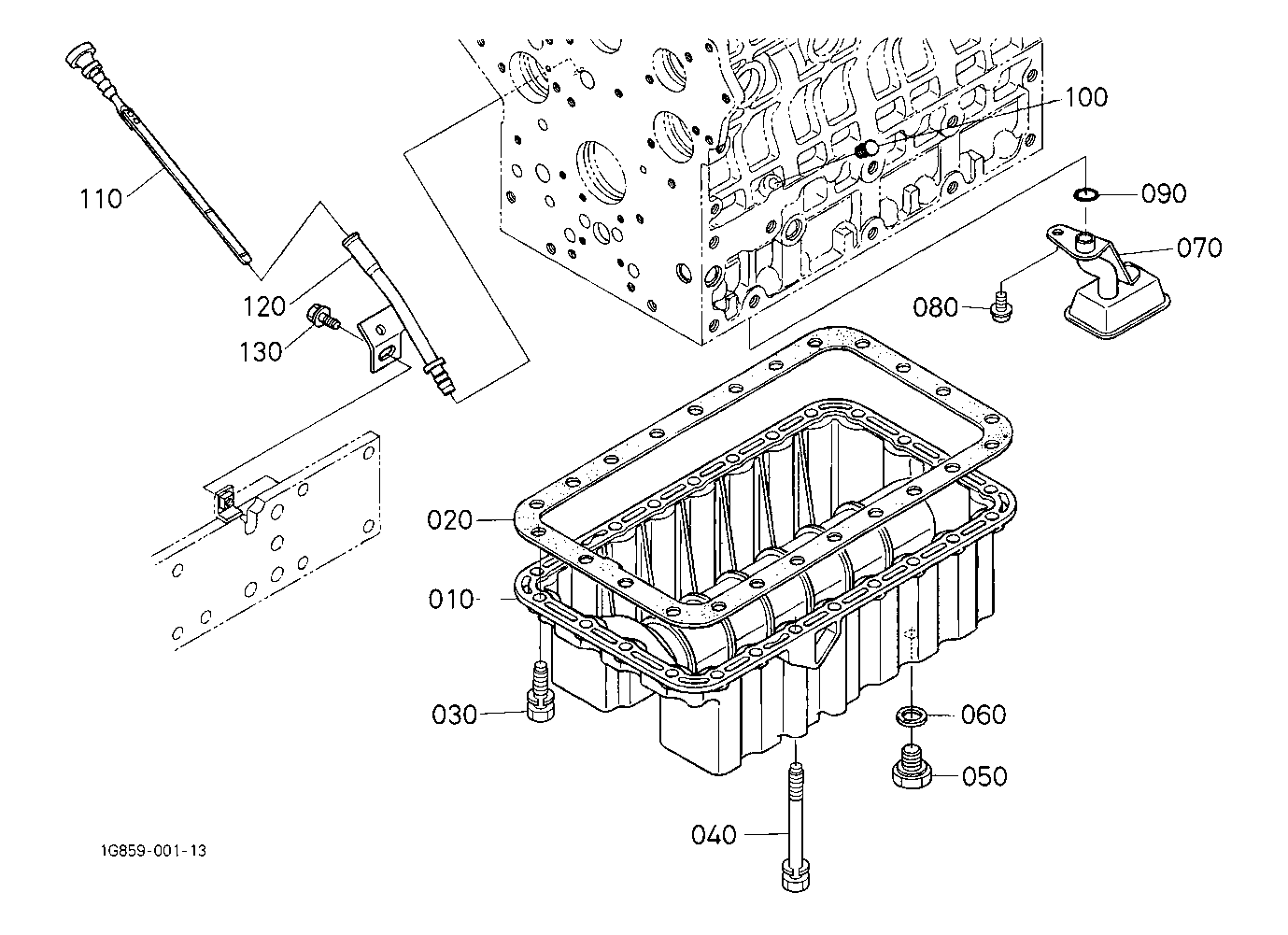 100
110
090
070
120
080
130
020
010
030
060
050
040
1G859-001-13